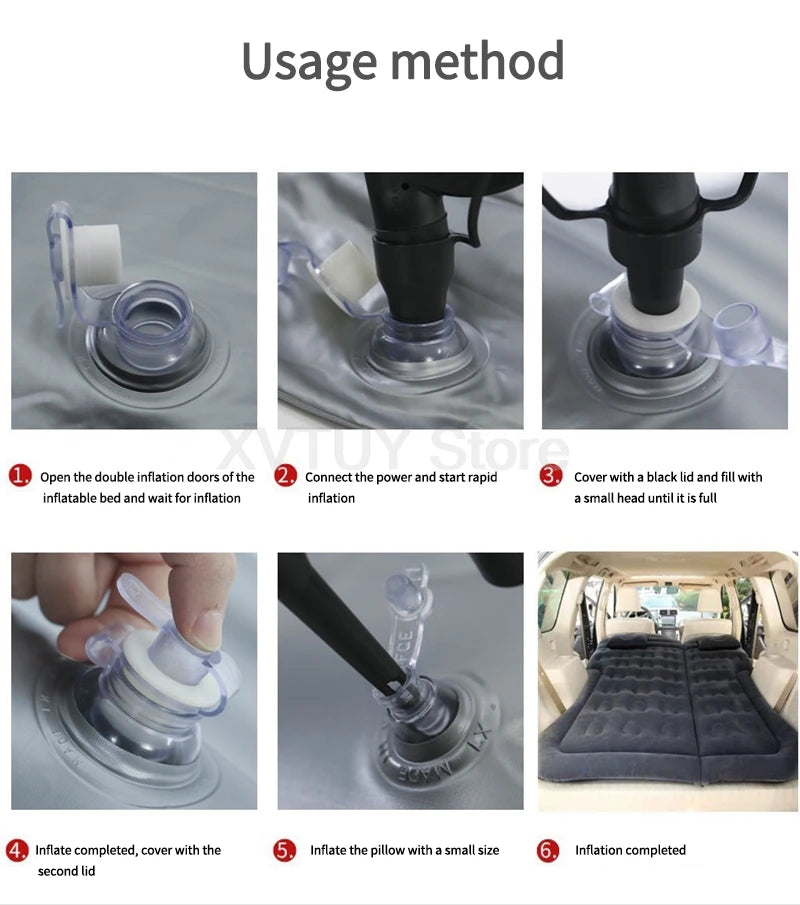 Usage method

XVTUY Store

1. Open the double inflation doors of the inflatable bed and wait for inflation

2. Connect the power and start rapid inflation

3. Cover with a black lid and fill with a small head until it is full

4. Inflate completed, cover with the second lid

5. Inflate the pillow with a small size

6. Inflation completed